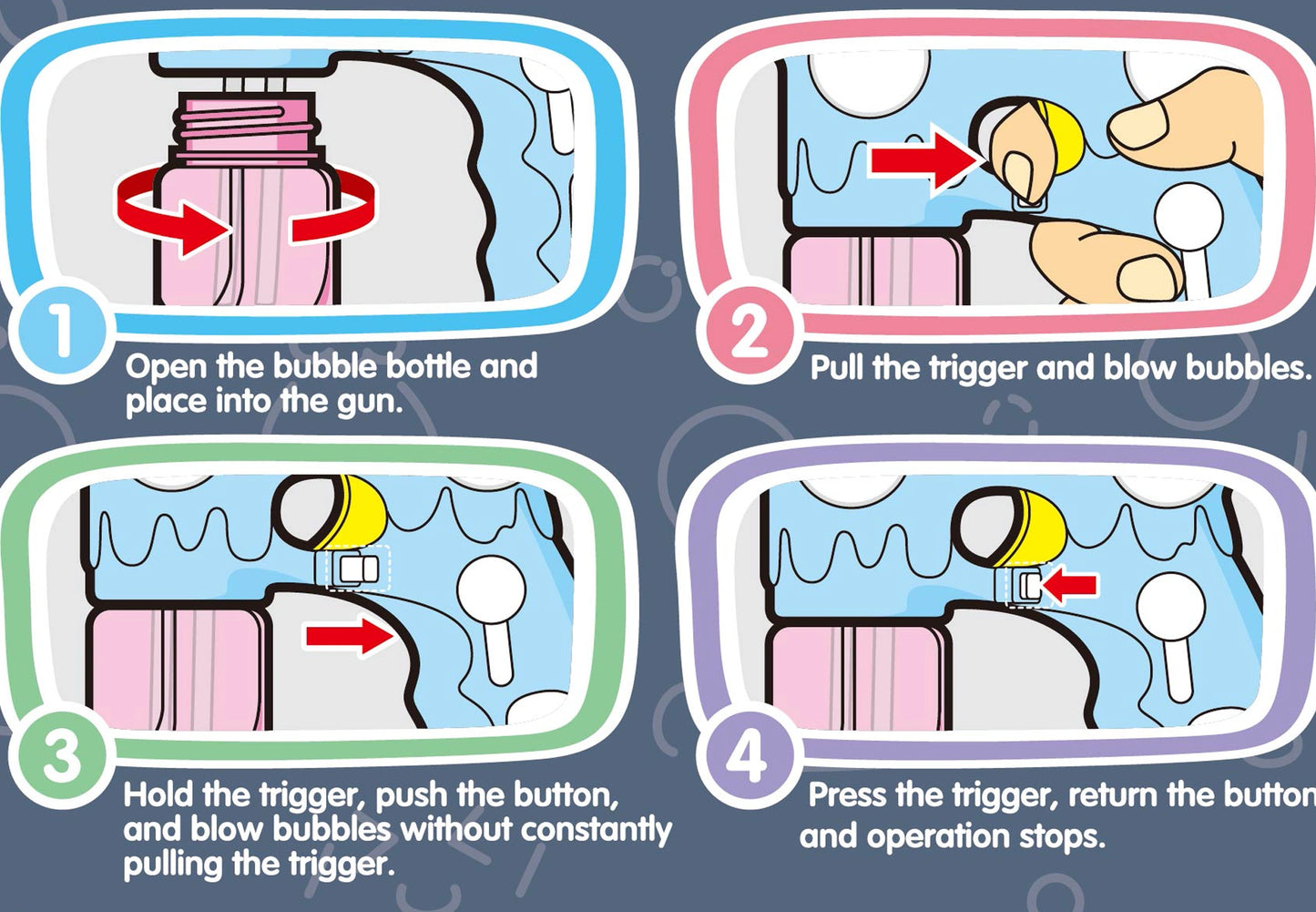 1
Open the bubble bottle and place into the gun.

2
Pull the trigger and blow bubbles.

3
Hold the trigger, push the button, and blow bubbles without constantly pulling the trigger.

4
Press the trigger, return the button and operation stops.