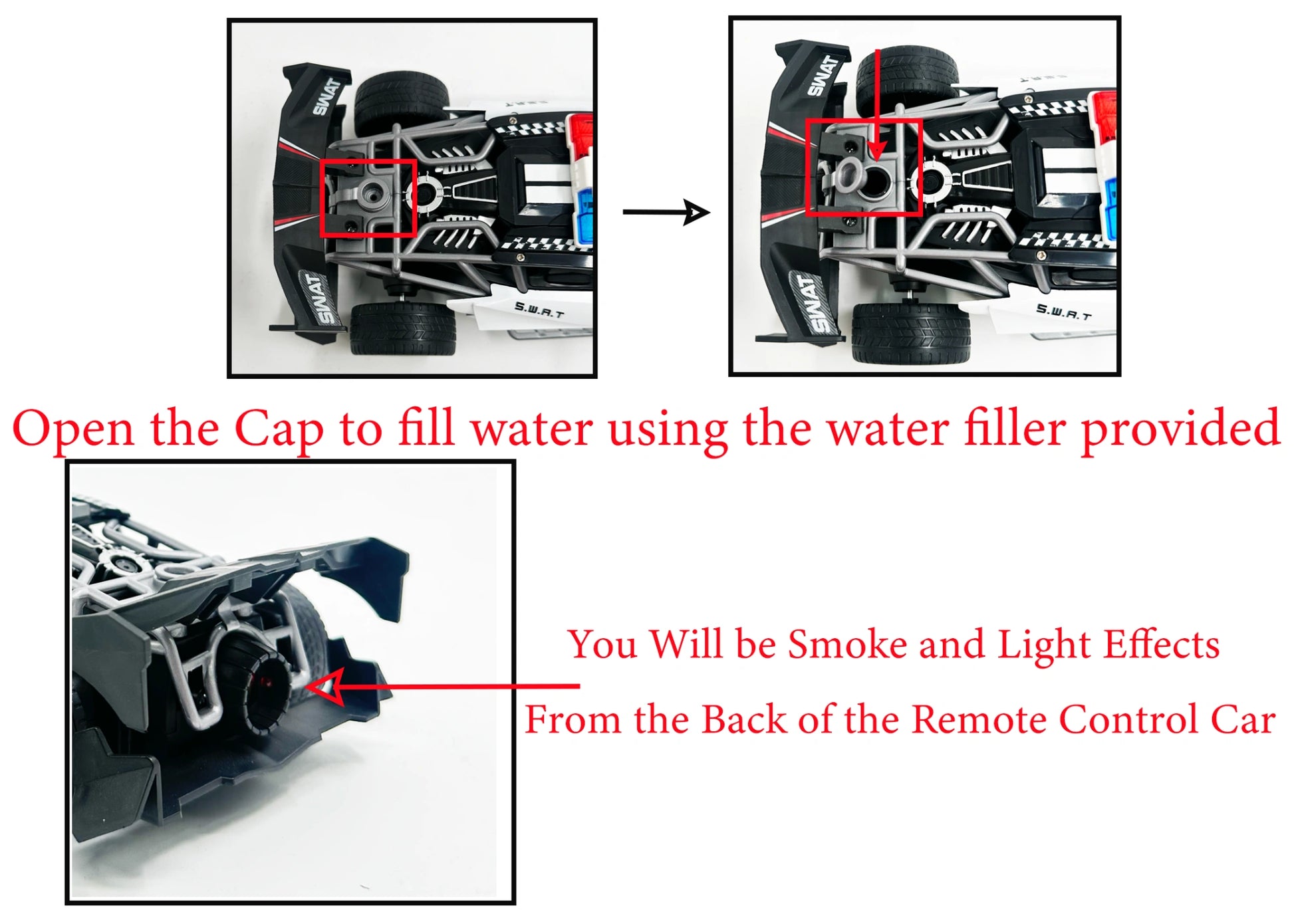 SWAT
SWAT
S.W.A.T
SWAT
SWAT
S.W.A.T

Open the Cap to fill water using the water filler provided

You Will be Smoke and Light Effects

From the Back of the Remote Control Car