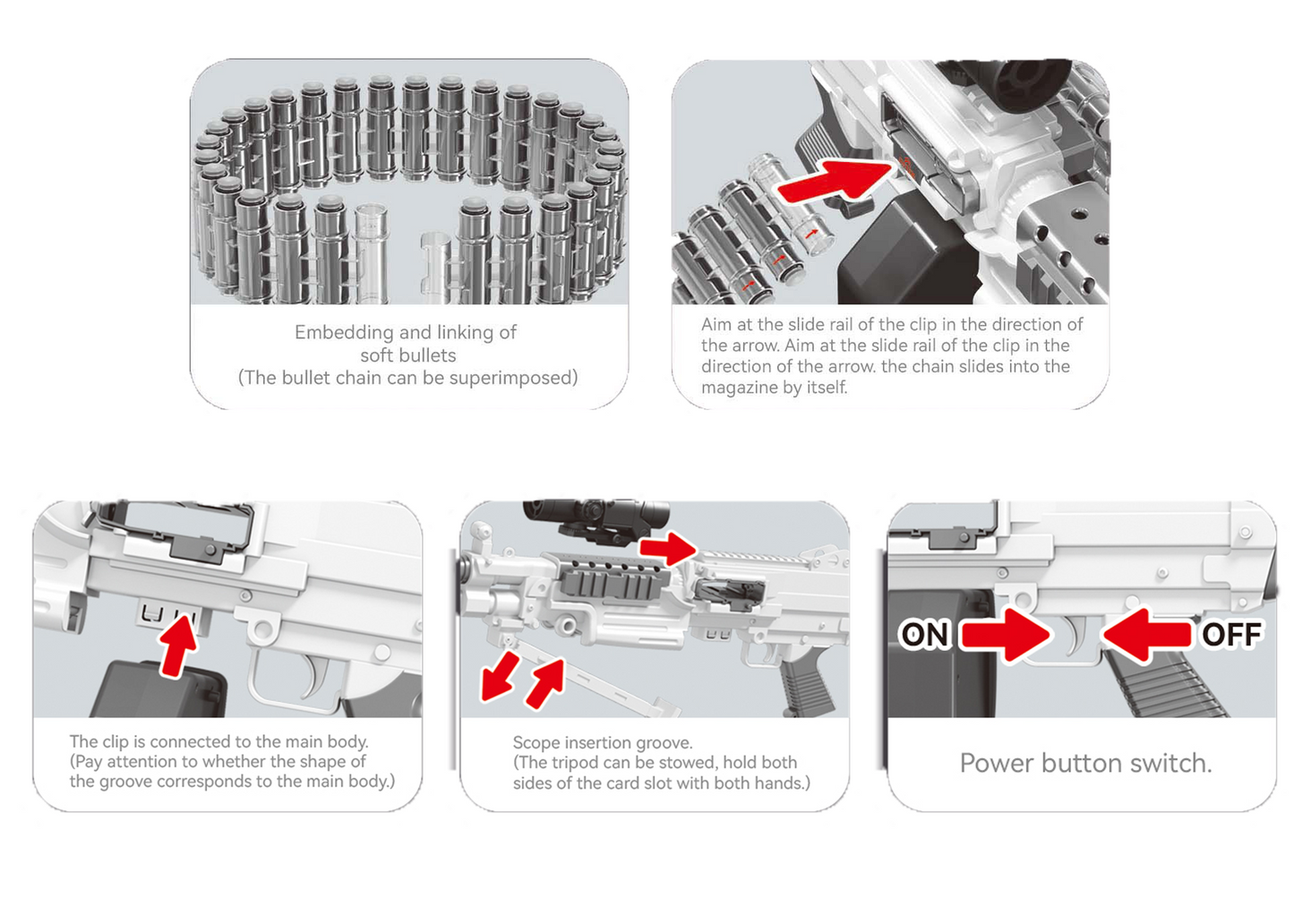 Embedding and linking of soft bullets
(The bullet chain can be superimposed)

Aim at the slide rail of the clip in the direction of the arrow. Aim at the slide rail of the clip in the direction of the arrow. the chain slides into the magazine by itself.

The clip is connected to the main body.
(Pay attention to whether the shape of the groove corresponds to the main body.)

Scope insertion groove.
(The tripod can be stowed, hold both sides of the card slot with both hands.)

ON

OFF

Power button switch.