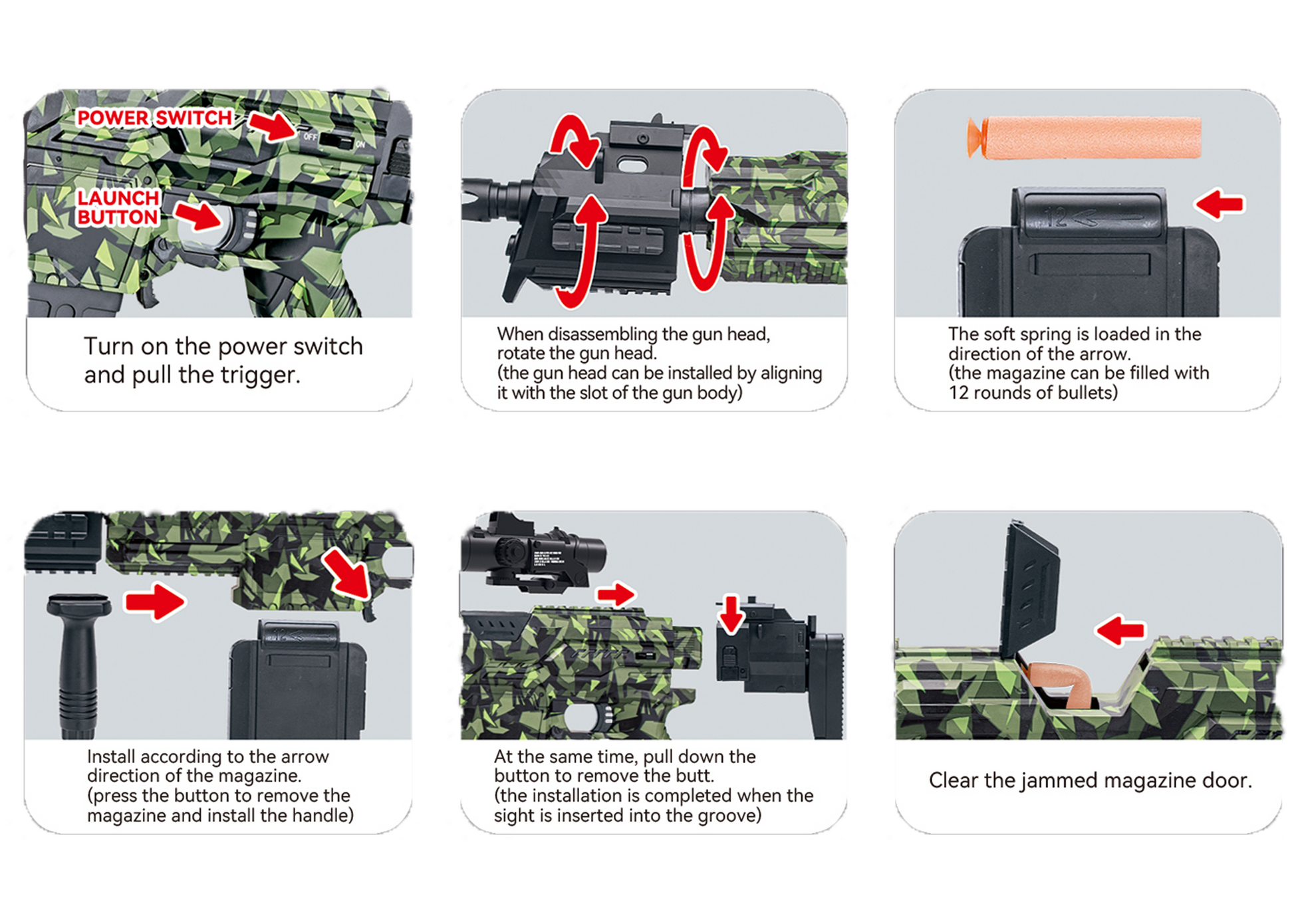 POWER SWITCH

OFF

ON

LAUNCH BUTTON

Turn on the power switch and pull the trigger.

When disassembling the gun head, rotate the gun head.
(the gun head can be installed by aligning it with the slot of the gun body)

12

The soft spring is loaded in the direction of the arrow.
(the magazine can be filled with 12 rounds of bullets)

Install according to the arrow direction of the magazine.
(press the button to remove the magazine and install the handle)

At the same time, pull down the button to remove the butt.
(the installation is completed when the sight is inserted into the groove)

Clear the jammed magazine door.